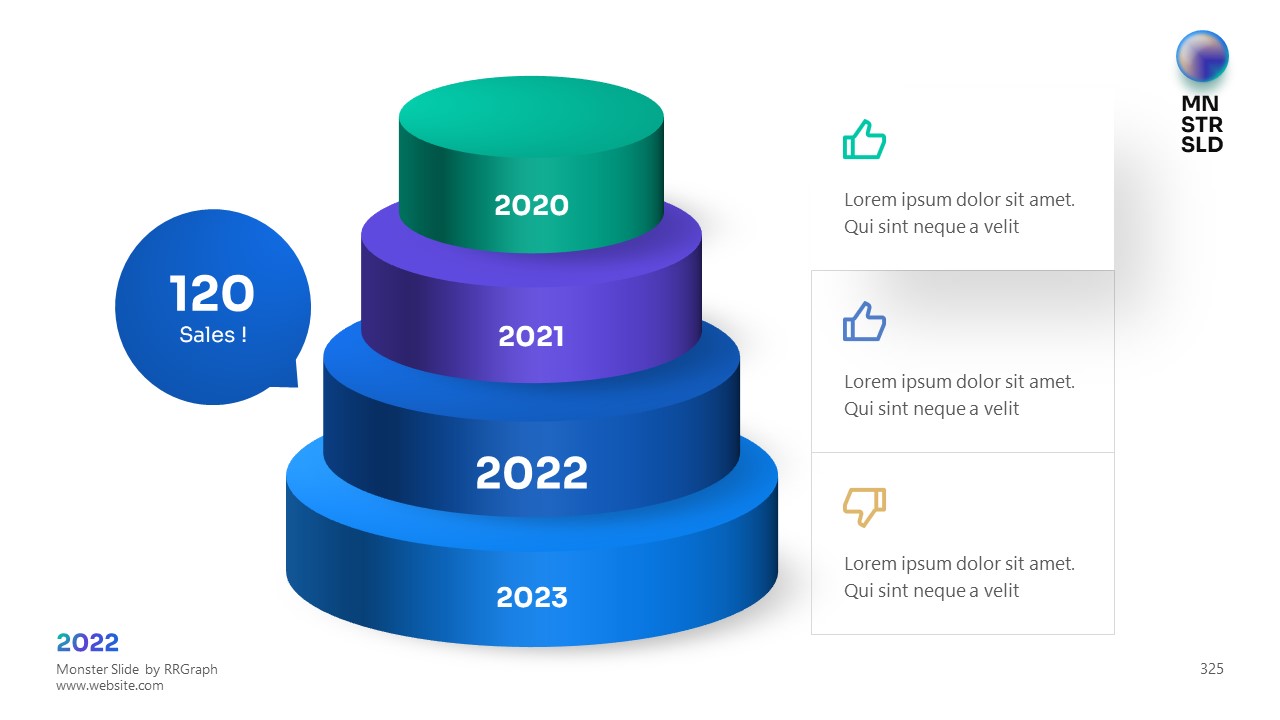 MN
STR
SLD

120
Sales !

2020

2021

2022

2023

Lorem ipsum dolor sit amet. Qui sint neque a velit

Lorem ipsum dolor sit amet. Qui sint neque a velit

Lorem ipsum dolor sit amet. Qui sint neque a velit

2022
Monster Slide by RRGraph
www.website.com

325